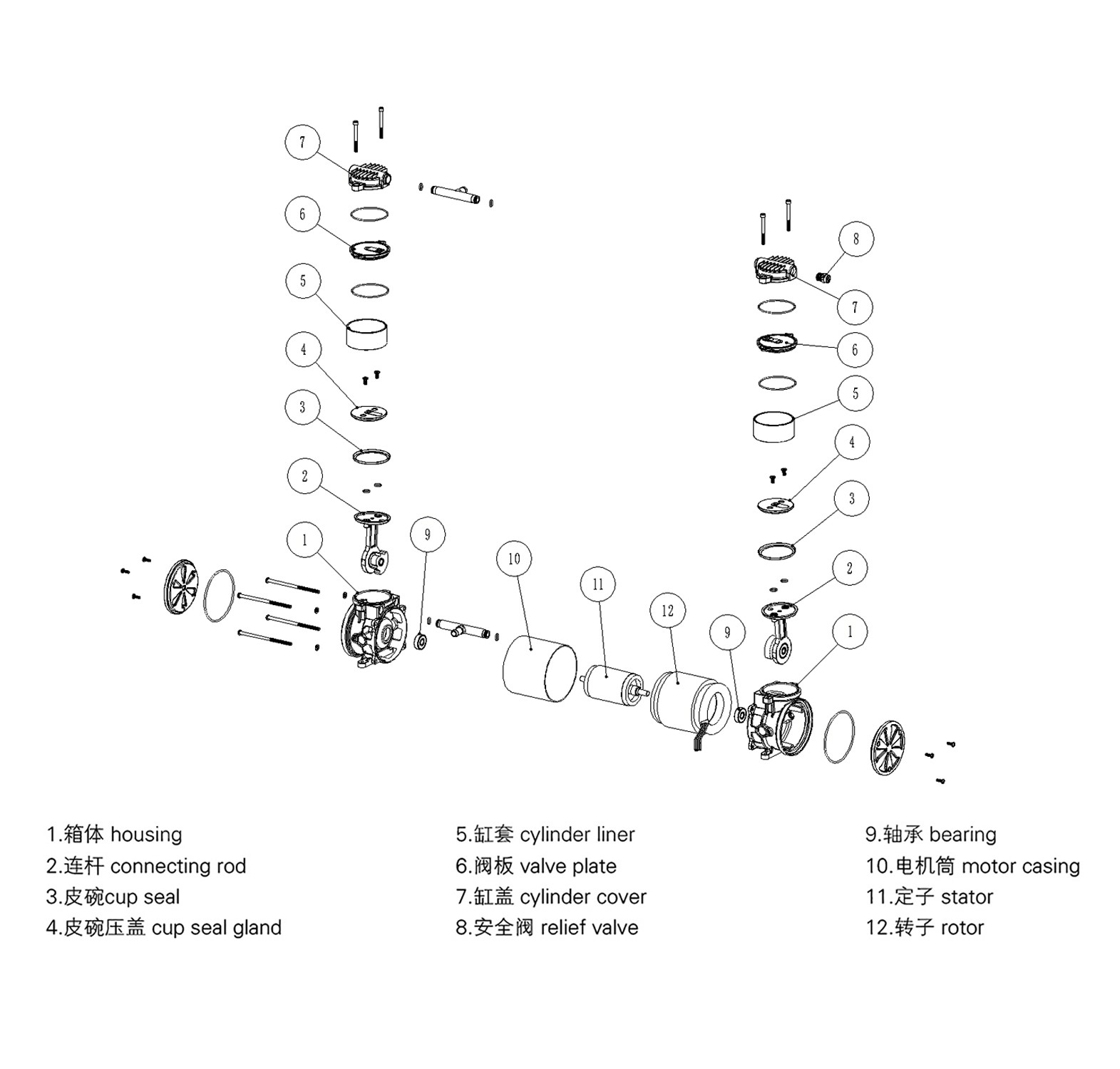 7
6
5
4
3
2
1
9
10
11
12
9
8
7
6
5
4
3
2
1

1.箱体 housing
2.连杆 connecting rod
3.皮碗cup seal
4.皮碗压盖 cup seal gland

5.缸套 cylinder liner
6.阀板 valve plate
7.缸盖 cylinder cover
8.安全阀 relief valve

9.轴承 bearing
10.电机筒 motor casing
11.定子 stator
12.转子 rotor